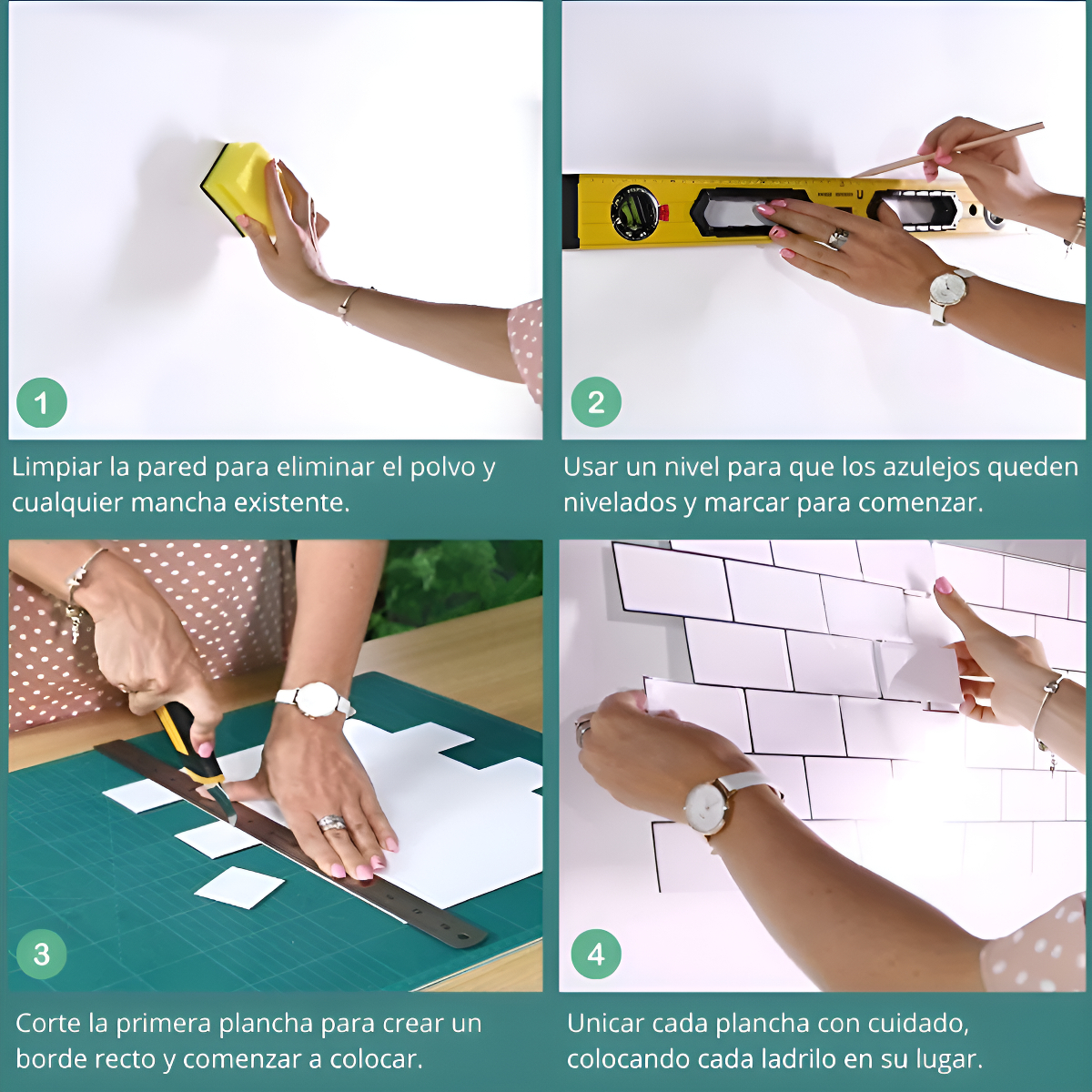 1

Limpiar la pared para eliminar el polvo y cualquier mancha existente.

2

Usar un nivel para que los azulejos queden nivelados y marcar para comenzar.

3

Corte la primera plancha para crear un borde recto y comenzar a colocar.

4

Unicar cada plancha con cuidado, colocando cada ladrilo en su lugar.