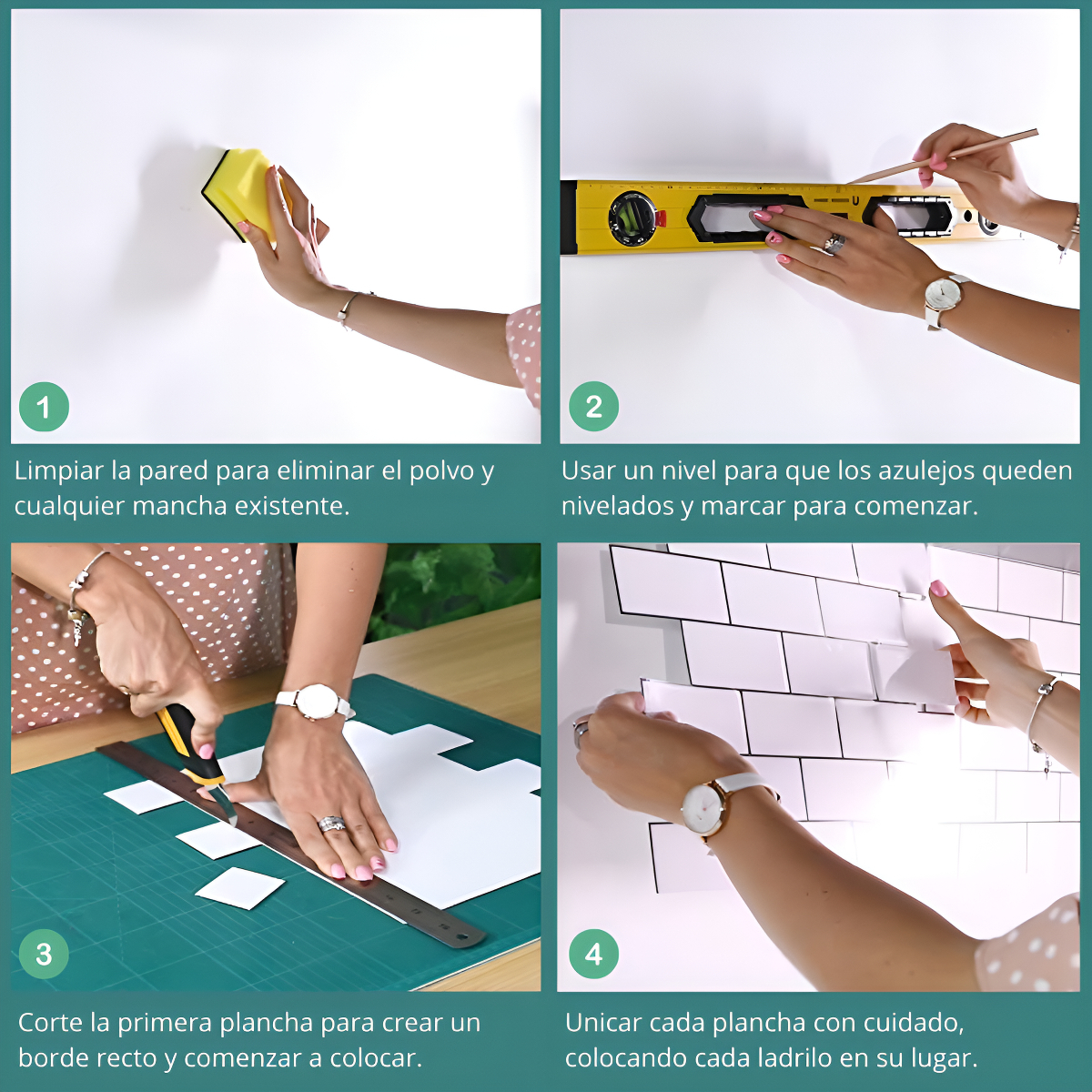 1

Limpiar la pared para eliminar el polvo y cualquier mancha existente.

2

Usar un nivel para que los azulejos queden nivelados y marcar para comenzar.

3

Corte la primera plancha para crear un borde recto y comenzar a colocar.

4

Unicar cada plancha con cuidado, colocando cada ladrilo en su lugar.